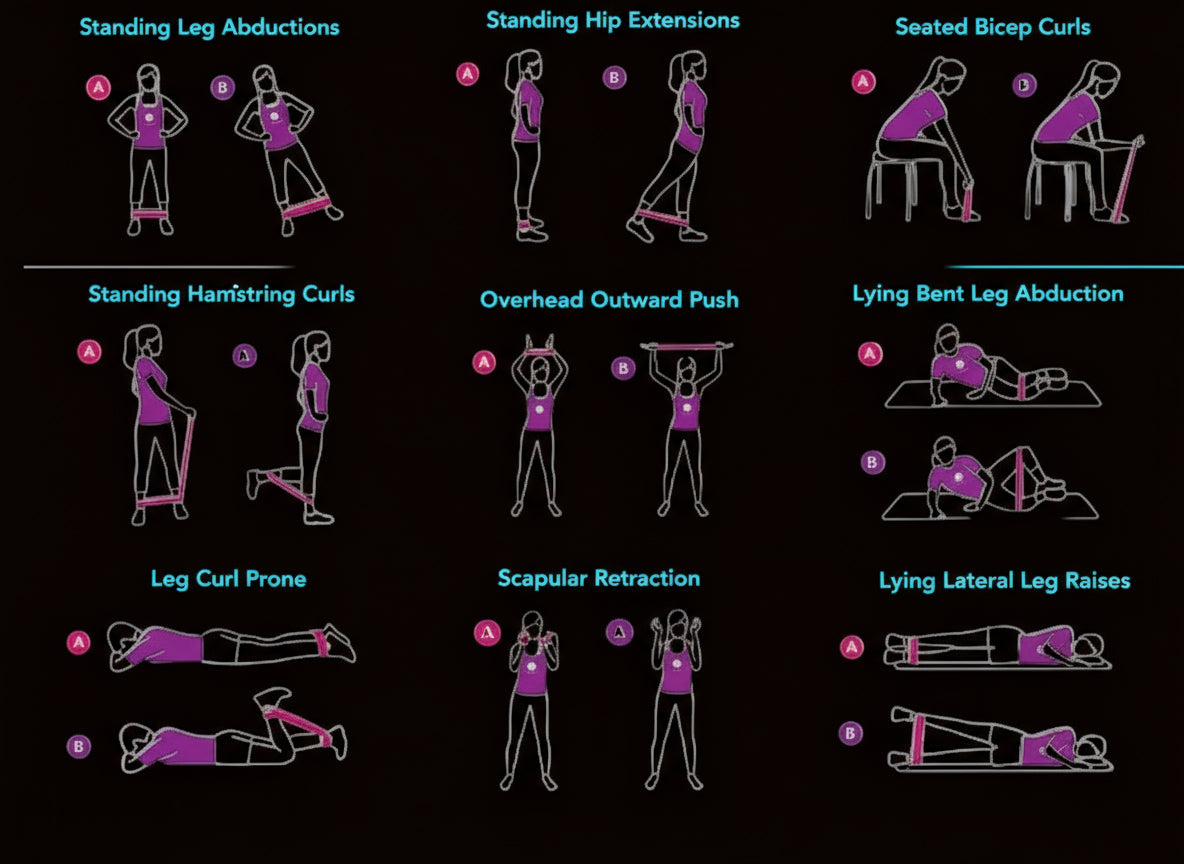 Standing Leg Abductions

A B

Standing Hip Extensions

A B

Seated Bicep Curls

A B

Standing Hamstring Curls

A A

Overhead Outward Push

A B

Lying Bent Leg Abduction

A

B

Leg Curl Prone

A

B

Scapular Retraction

A A

Lying Lateral Leg Raises

A

B